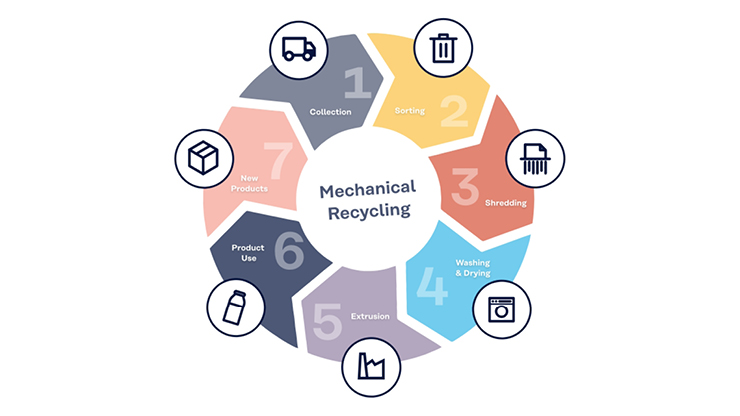 Mechanical Recycling

1
Collection

2
Sorting

3
Shredding

4
Washing & Drying

5
Extrusion

6
Product Use

7
New Products