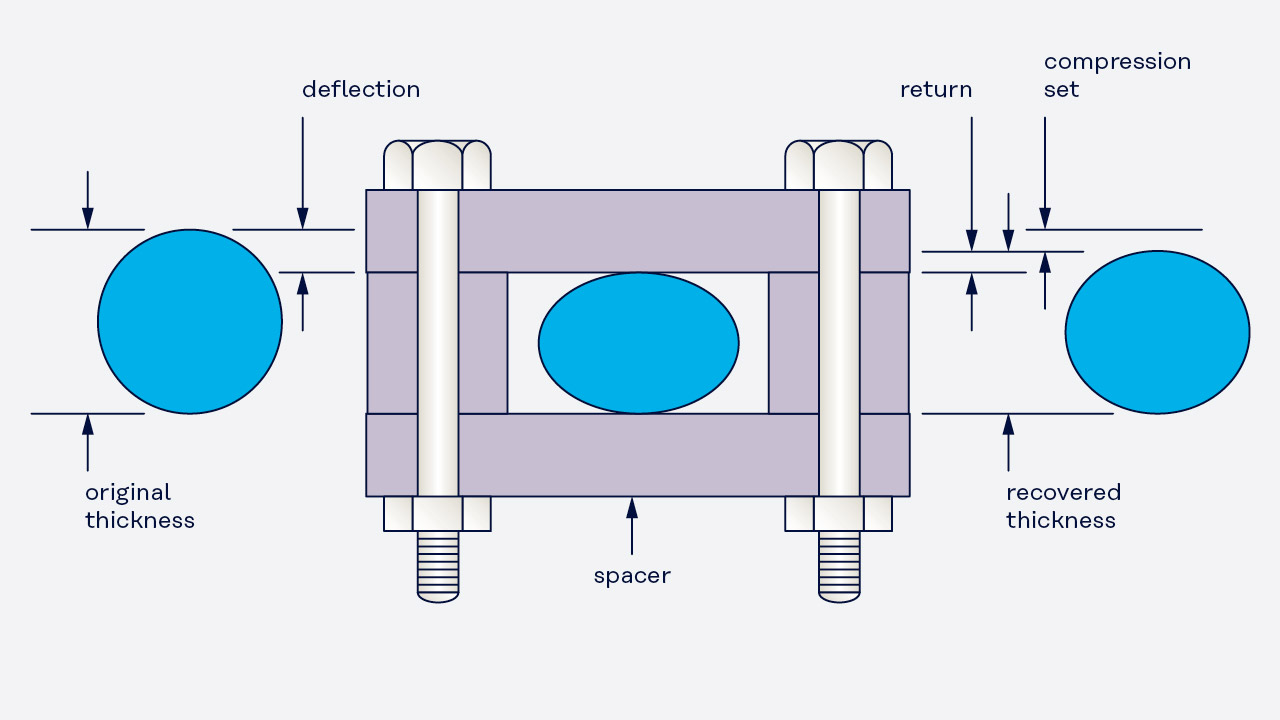 deflection

return

compression set

original thickness

spacer

recovered thickness