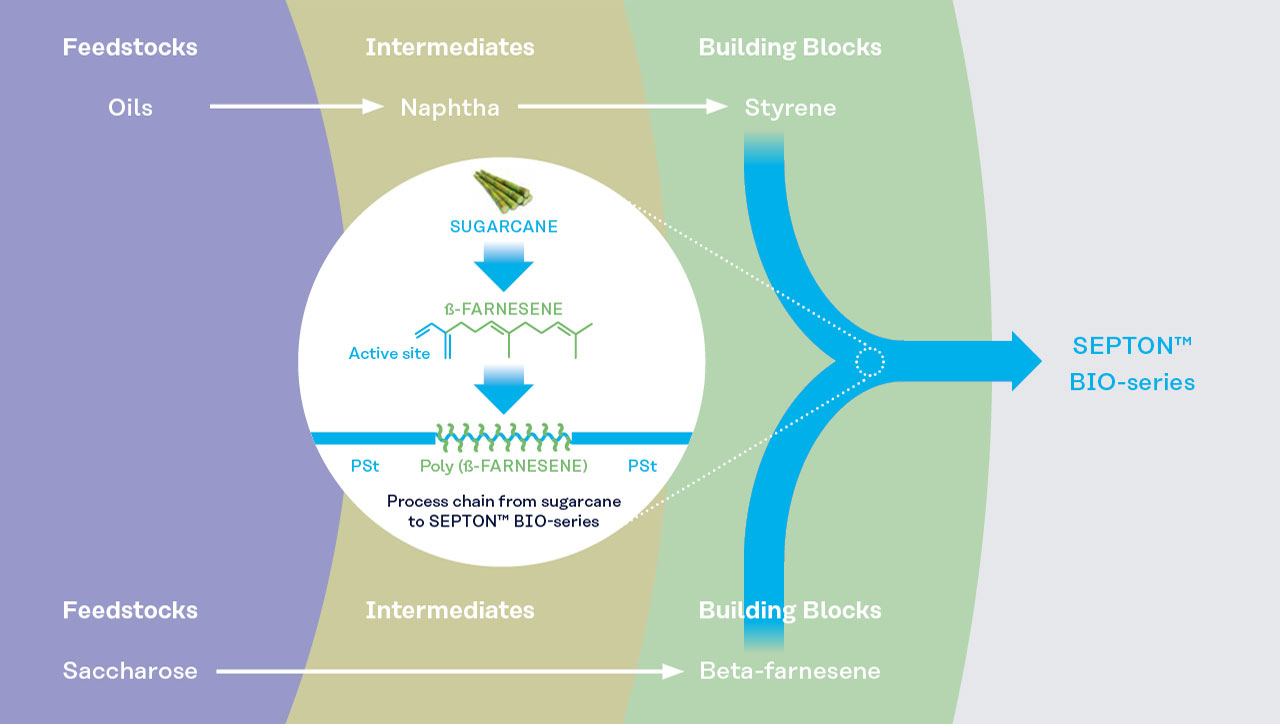 Feedstocks

Intermediates

Building Blocks

Oils

Naphtha

Styrene

SUGARCANE

ß-FARNESENE

Active site

PSt

Poly (ß-FARNESENE)

PSt

Process chain from sugarcane to SEPTON™ BIO-series

SEPTON™ BIO-series

Feedstocks

Intermediates

Building Blocks

Saccharose

Beta-farnesene