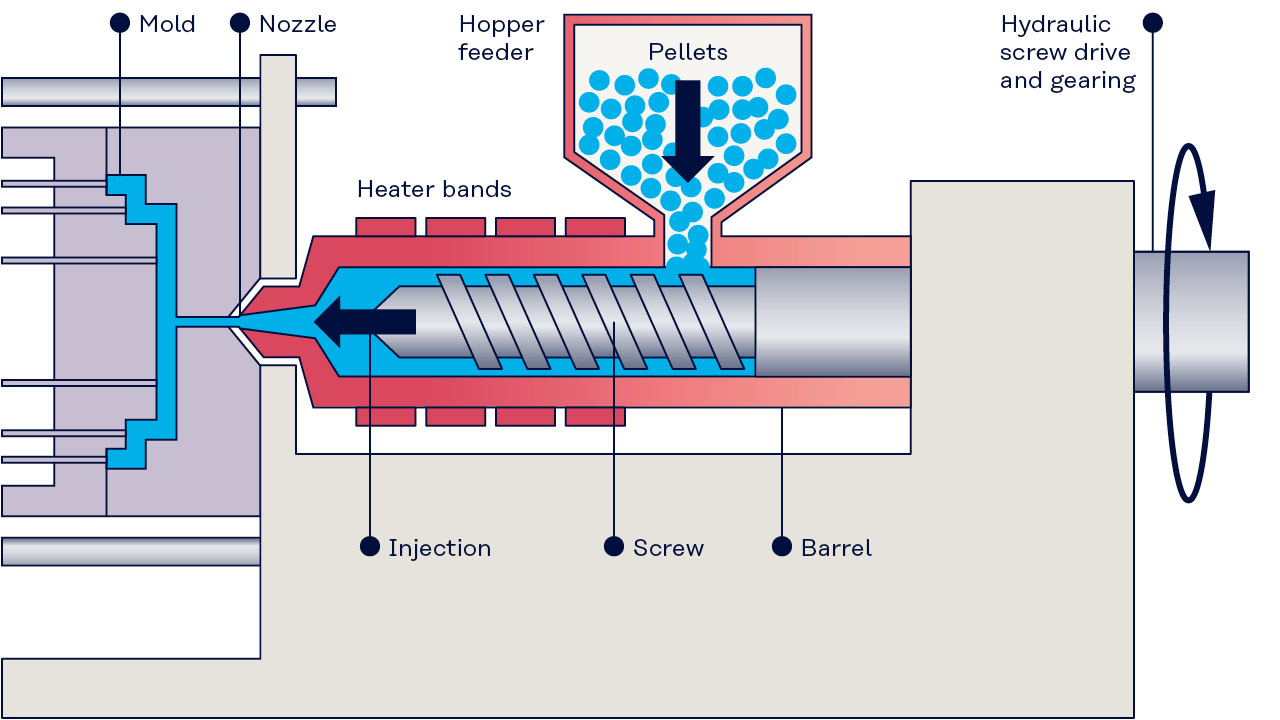 Mold
Nozzle
Hopper feeder
Pellets
Hydraulic screw drive and gearing
Heater bands
Injection
Screw
Barrel