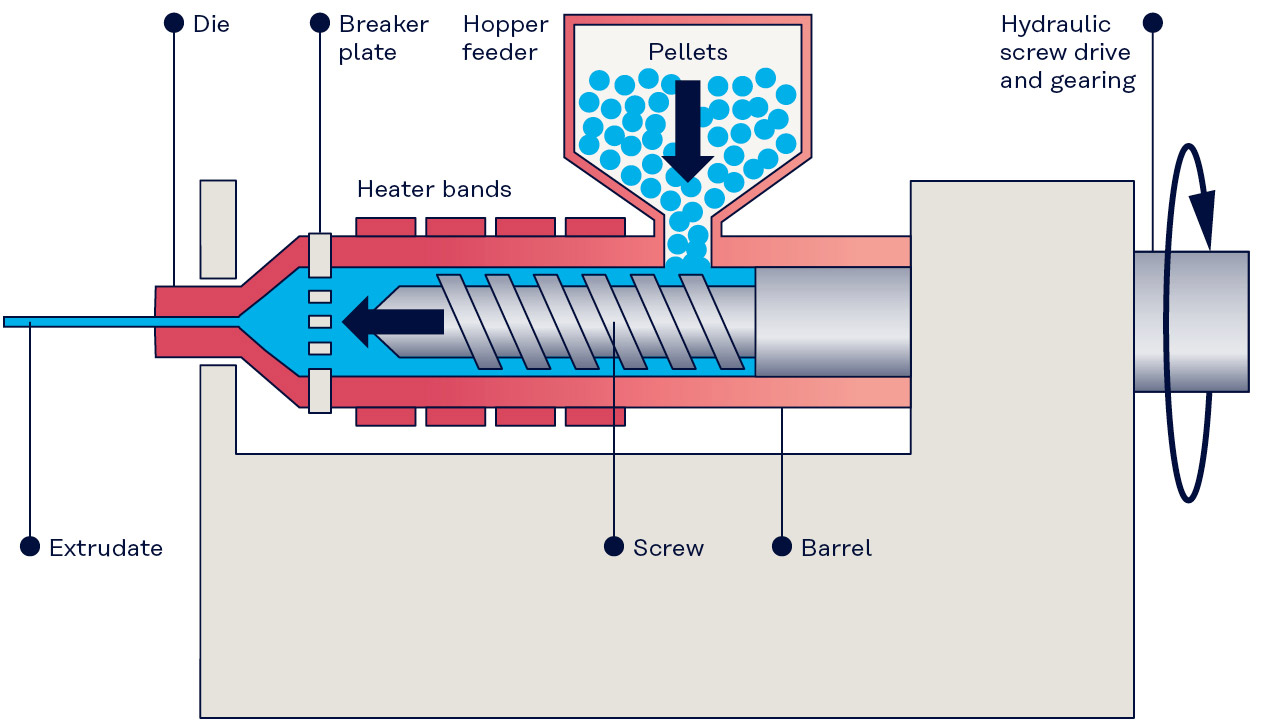 Die

Breaker plate

Hopper feeder

Pellets

Hydraulic screw drive and gearing

Heater bands

Extrudate

Screw

Barrel