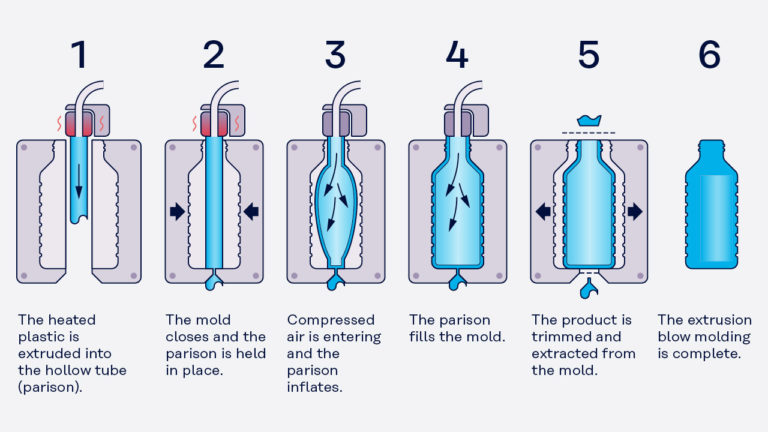 1

The heated plastic is extruded into the hollow tube (parison).

2

The mold closes and the parison is held in place.

3

Compressed air is entering and the parison inflates.

4

The parison fills the mold.

5

The product is trimmed and extracted from the mold.

6

The extrusion blow molding is complete.