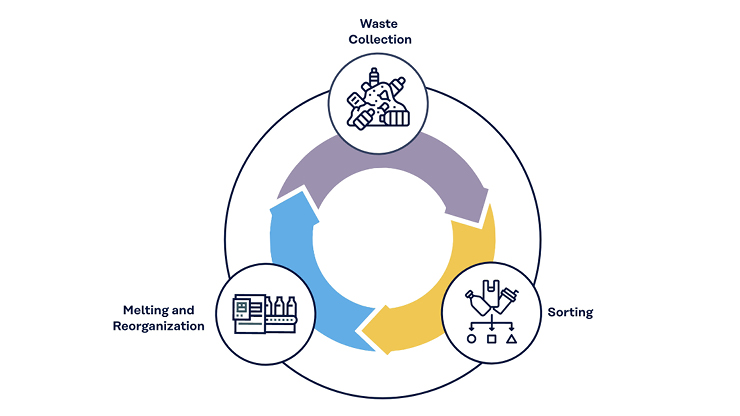 Waste Collection

Sorting

Melting and Reorganization