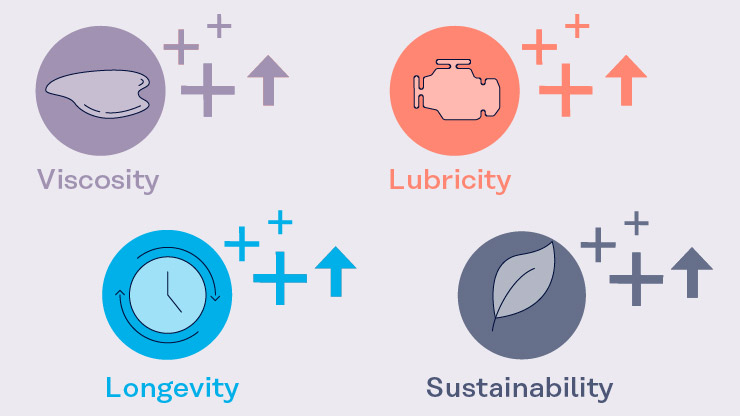 Viscosity

Lubricity

Longevity

Sustainability