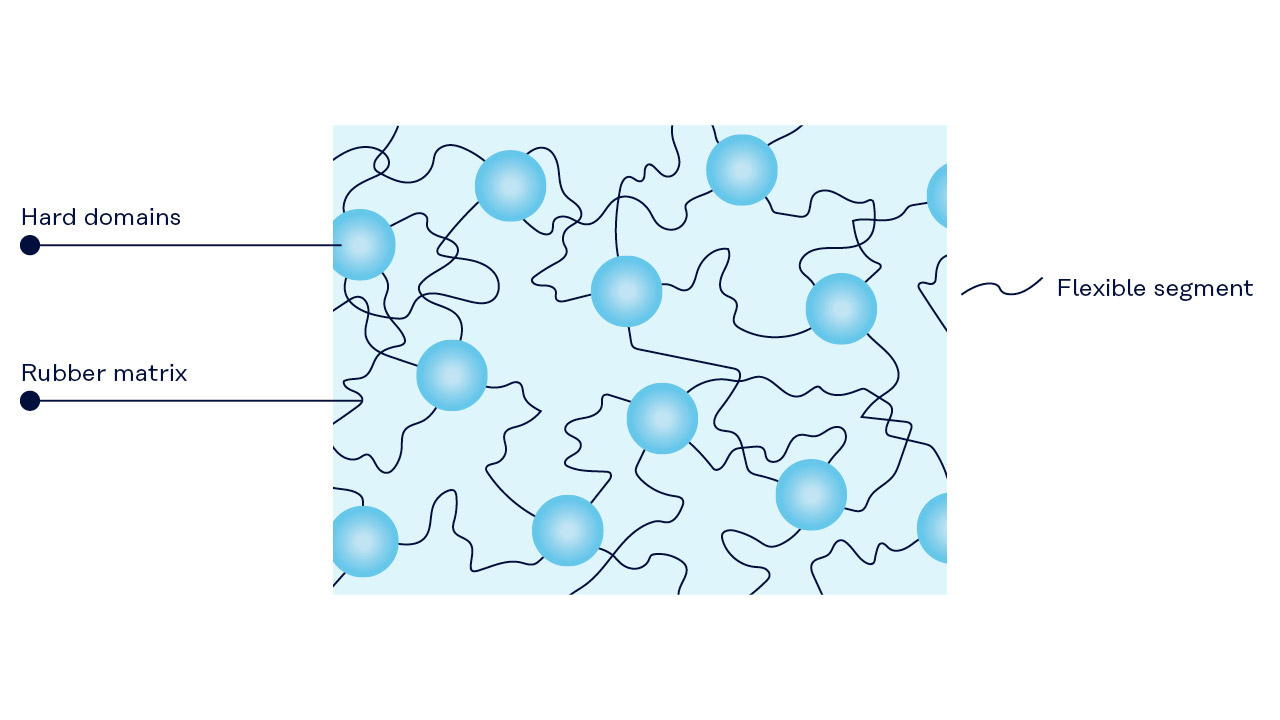 Hard domains

Rubber matrix

Flexible segment